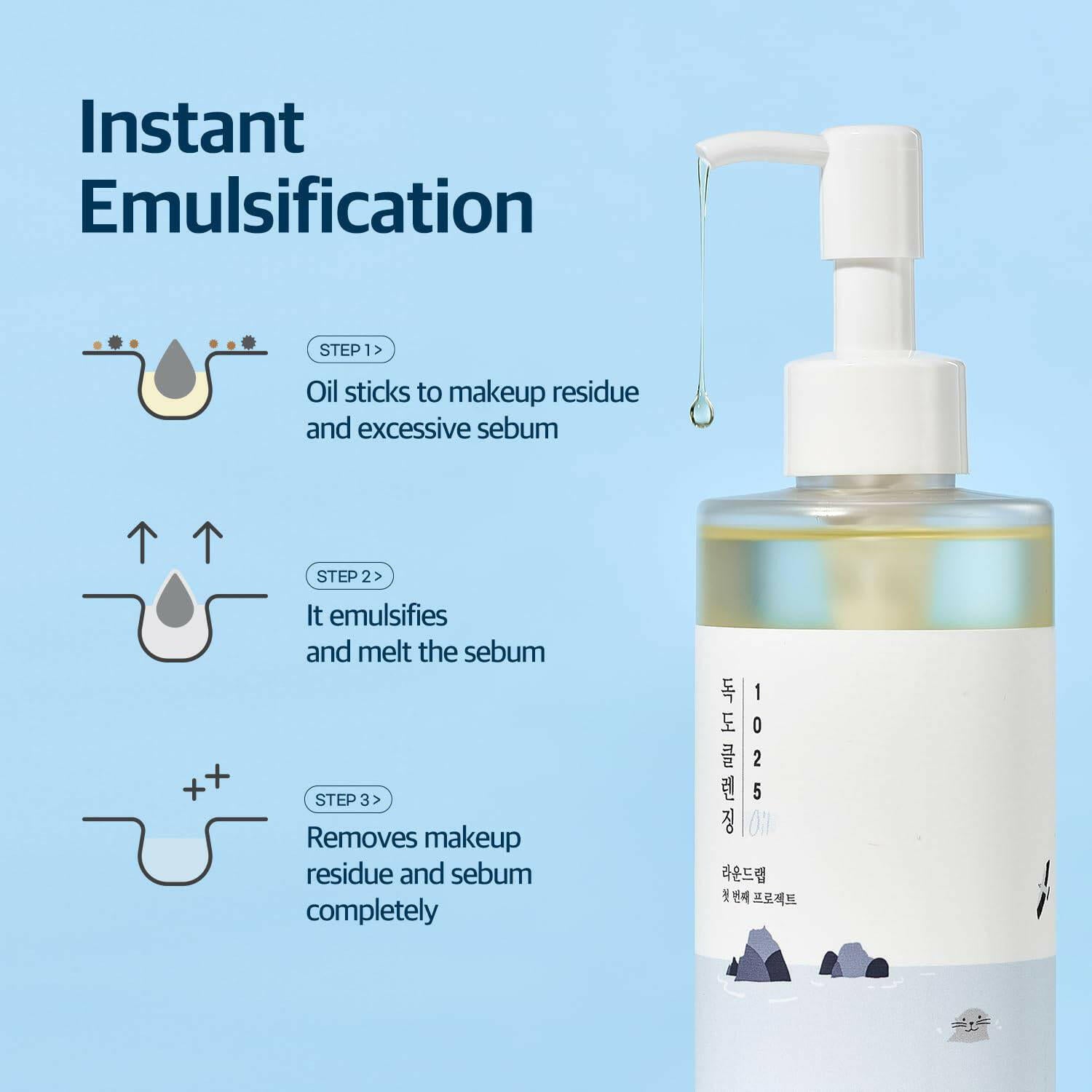 Instant Emulsification

STEP 1 >
Oil sticks to makeup residue and excessive sebum

STEP 2 >
It emulsifies and melt the sebum

STEP 3 >
Removes makeup residue and sebum completely

독도클렌징
1025
Oil

라운드랩
첫 번째 프로젝트